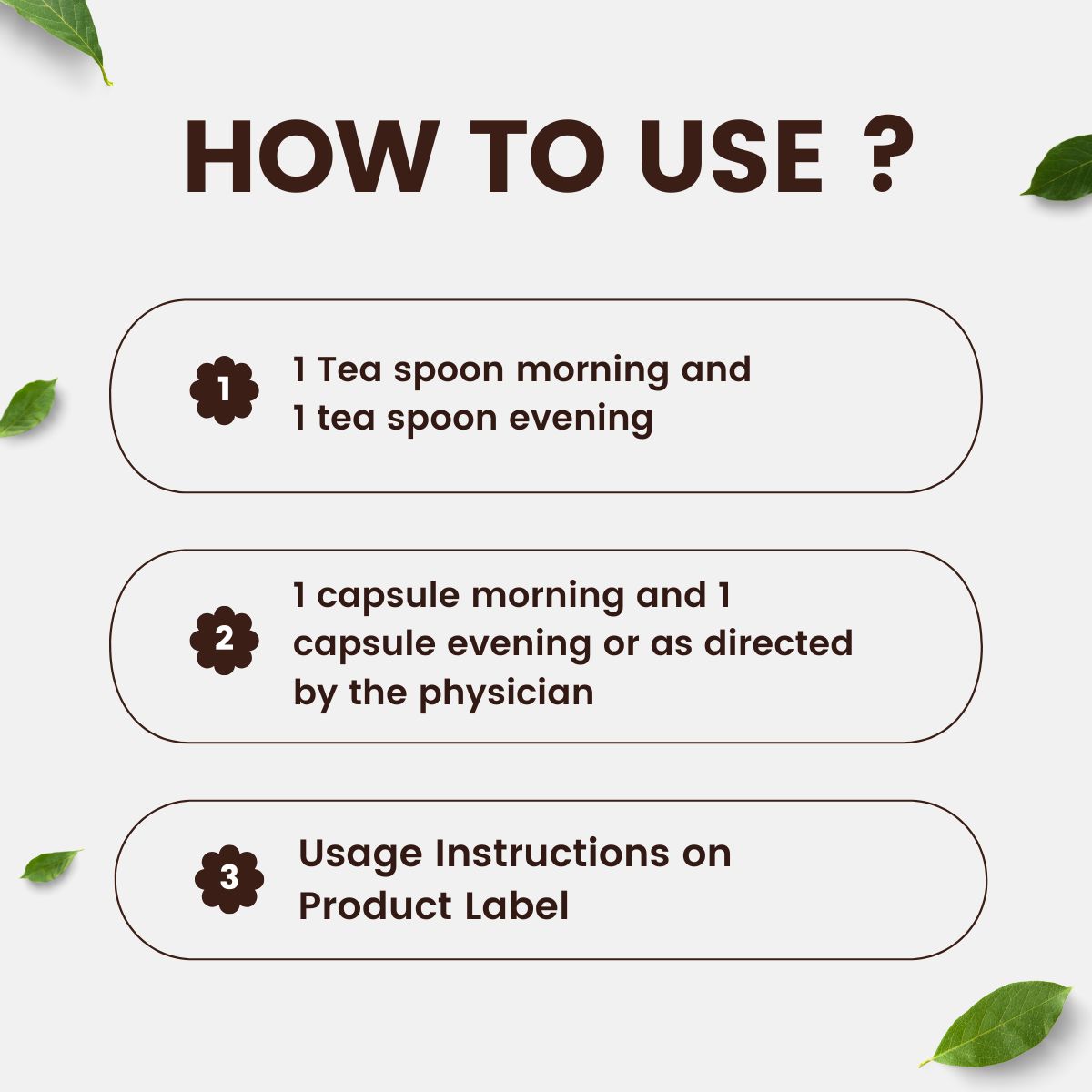 HOW TO USE ?

1 1 Tea spoon morning and 1 tea spoon evening

2 1 capsule morning and 1 capsule evening or as directed by the physician

3 Usage Instructions on Product Label